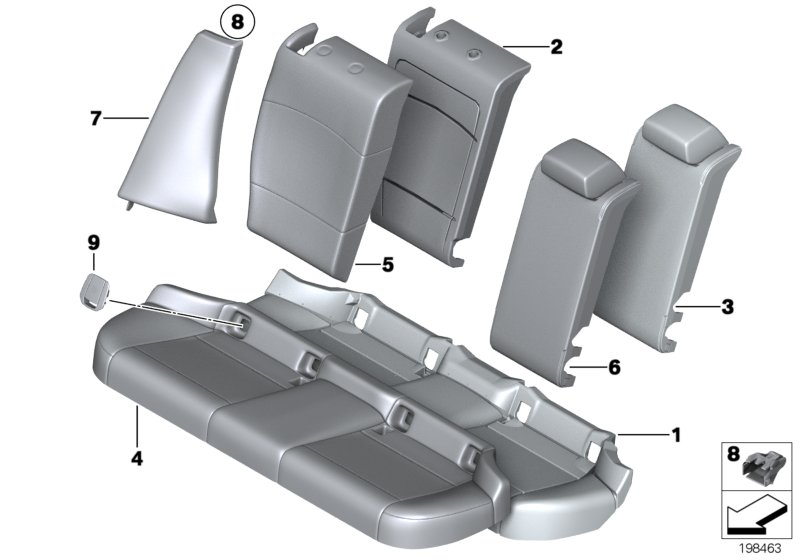 8
2
7
9
5
3
6
1
4
8
198463