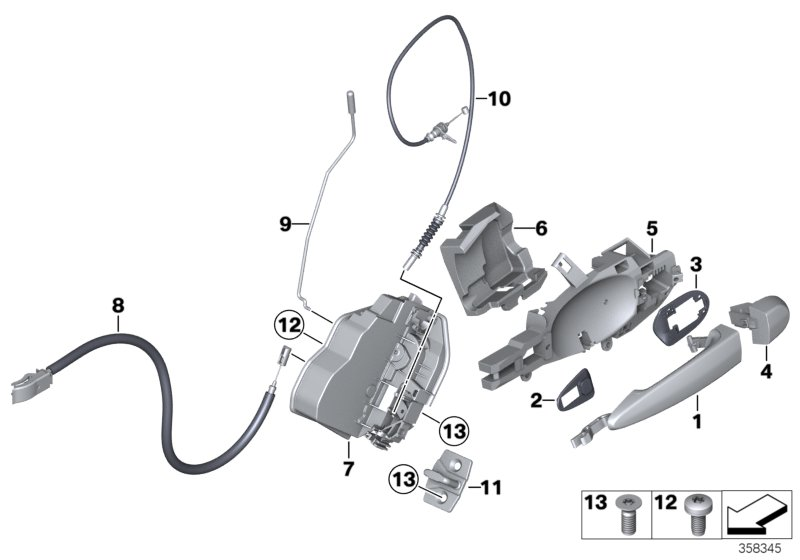 10
9
6
5
3
8
12
4
2
1
13
7
13
11
13
12
358345