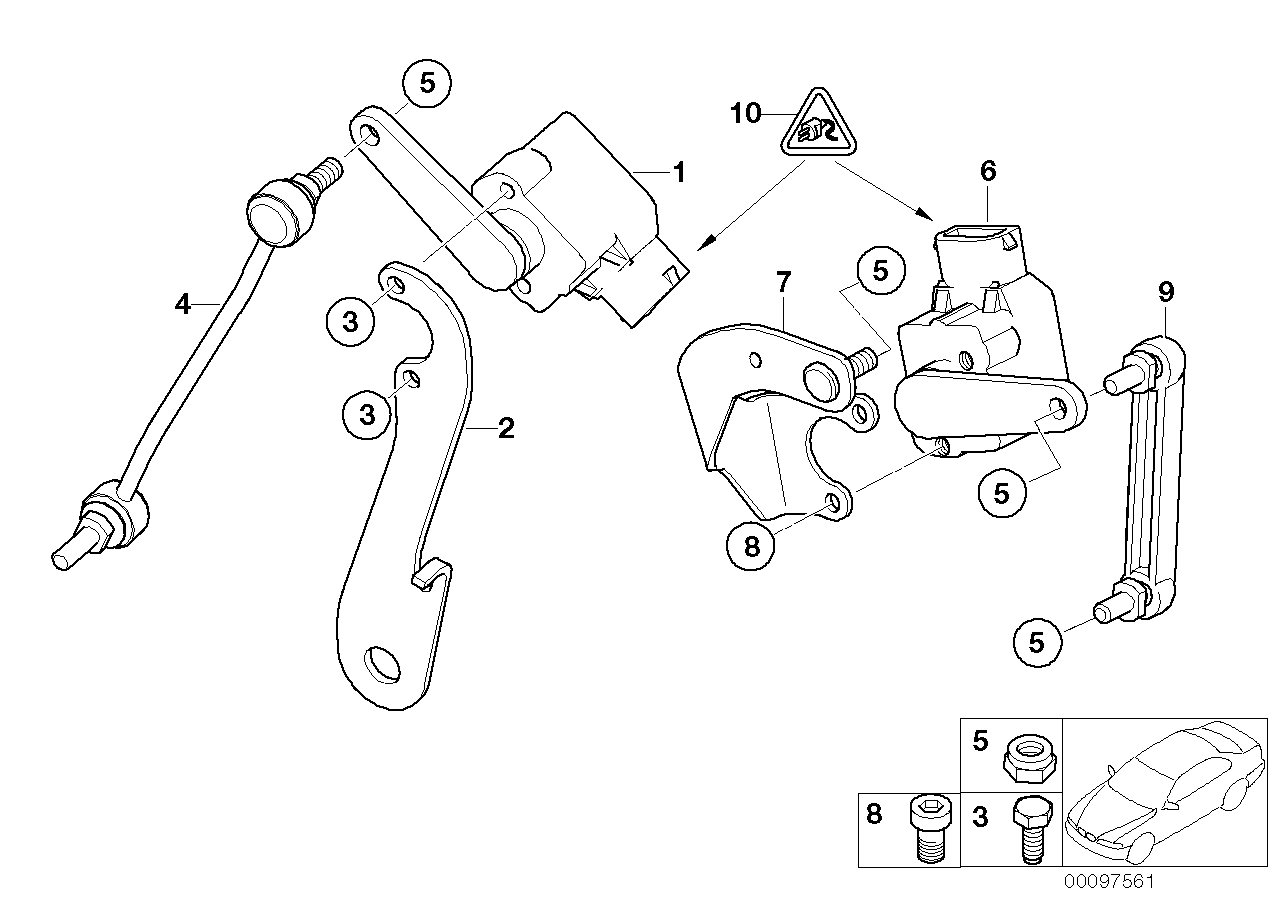 5
10
1
6
4
3
7
5
9
3
2
5
8
5
5
8
3
00097561