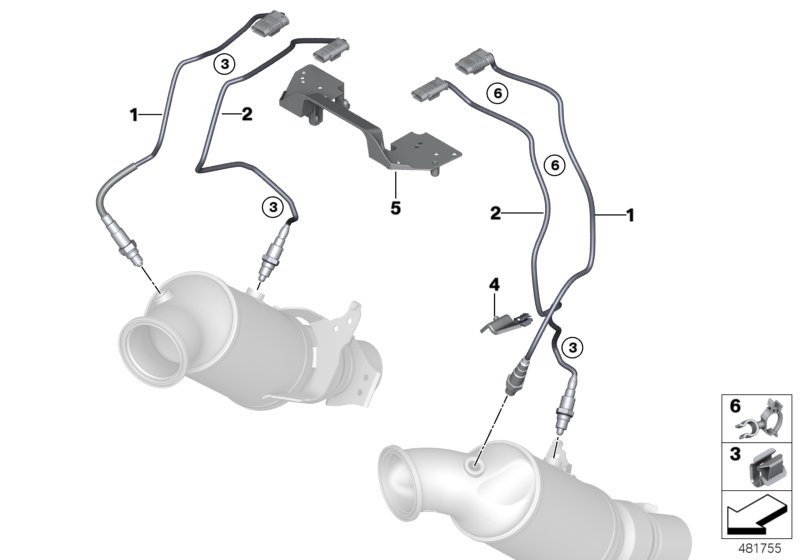 3
1
2
3
5
6
6
2
1
4
3
6
3
481755