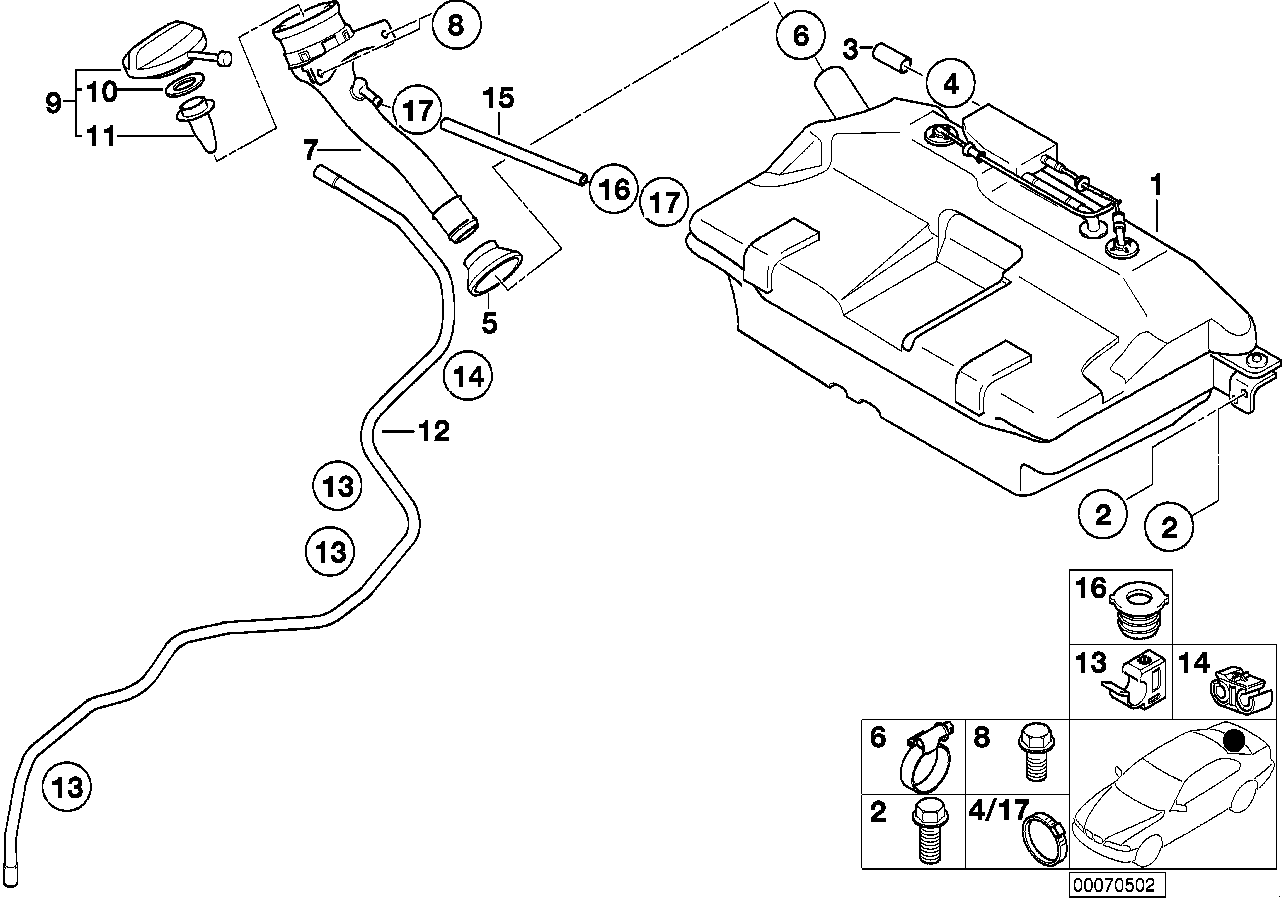 8
6
3
4
9
10
11
17
15
7
16
17
1
5
14
12
13
13
2
2
13
16
13
14
6
8
2
4/17
00070502