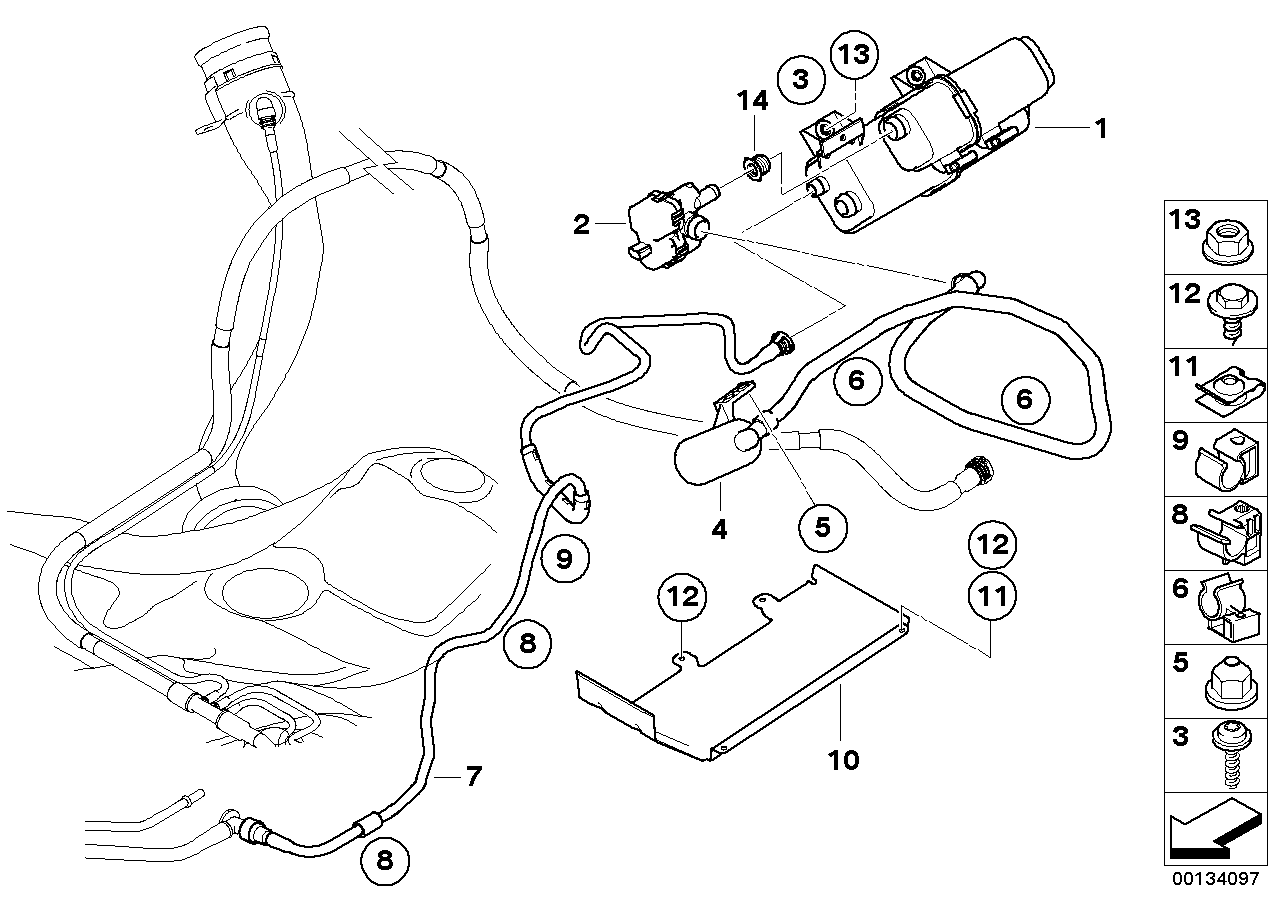 3
13
14
1
2
6
6
4
5
9
12
12
11
8
10
7
8

13
12
11
9
8
6
5
3

00134097