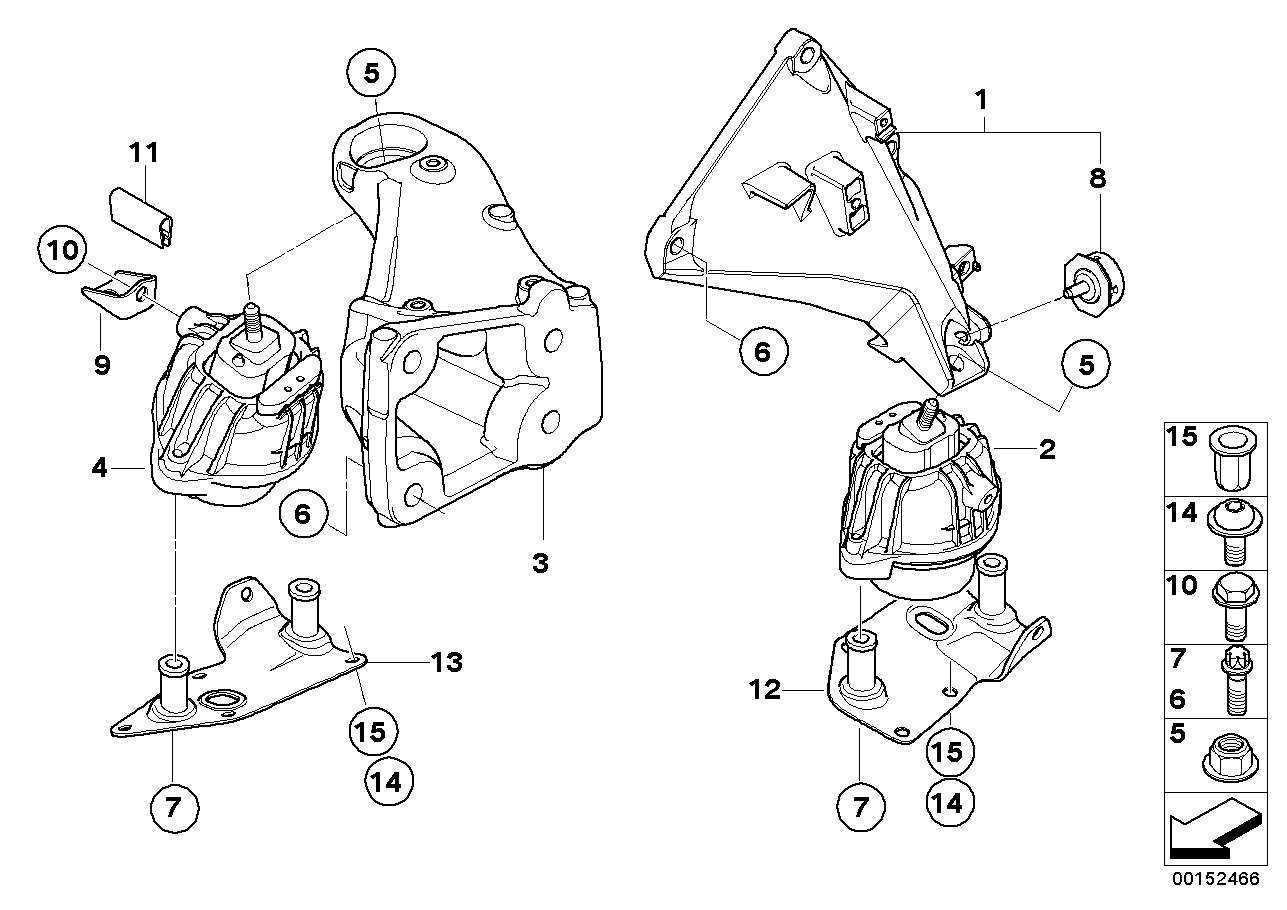 5
11
10
9
4
6
3
13
15
14
7
1
8
6
5
2
12
15
14
7
15
14
10
7
6
5
00152466