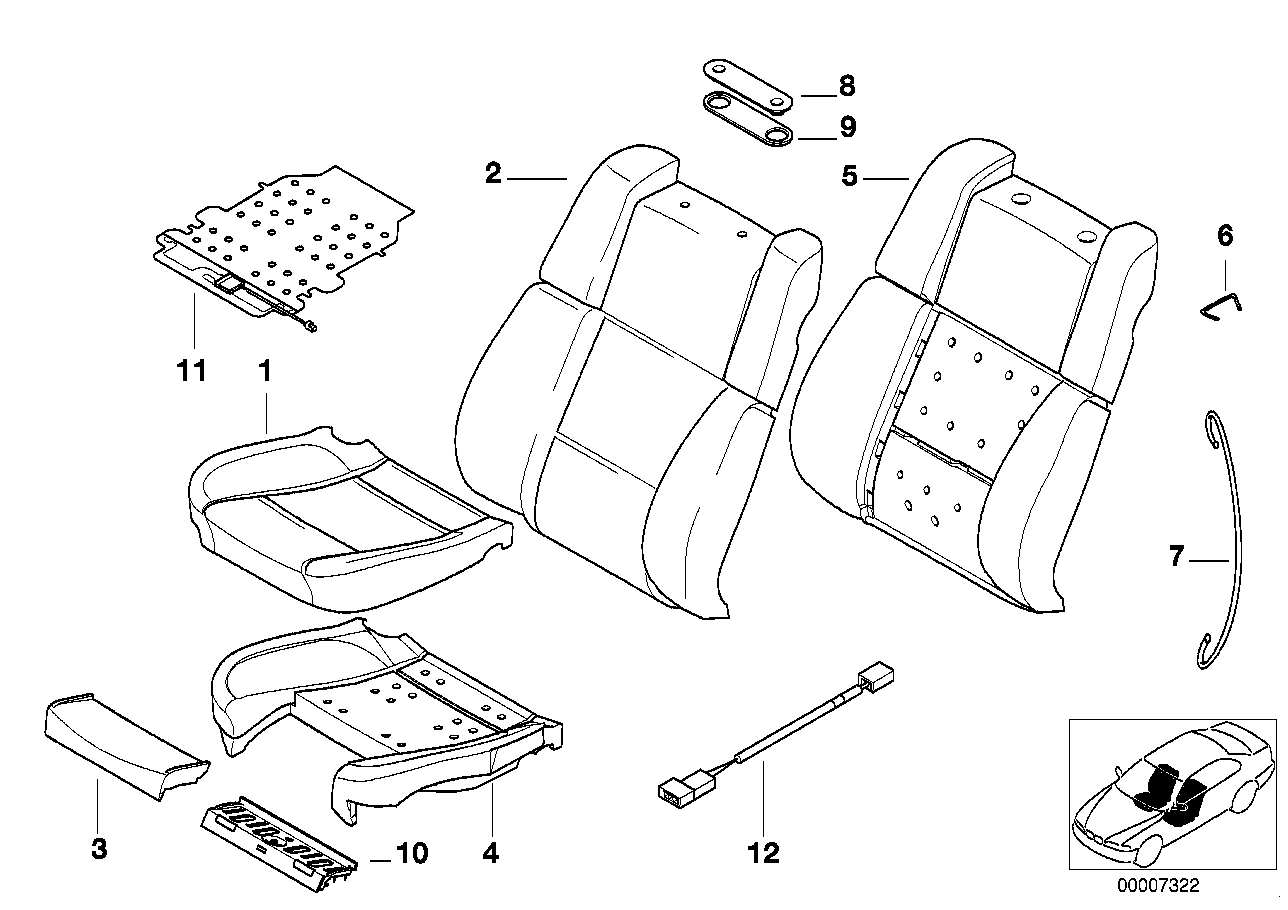 8
9
2
5
6
11
1
7
3
10
4
12
00007322