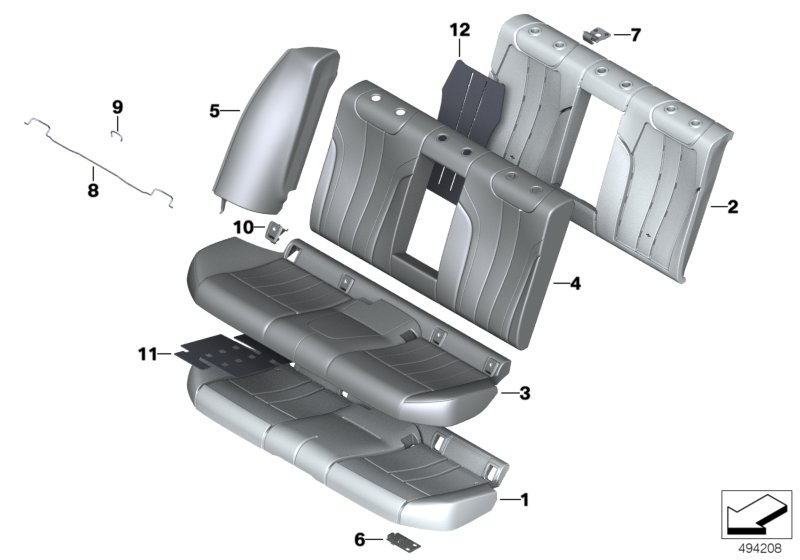 12
7
9
5
8
2
10
4
11
3
1
6
494208