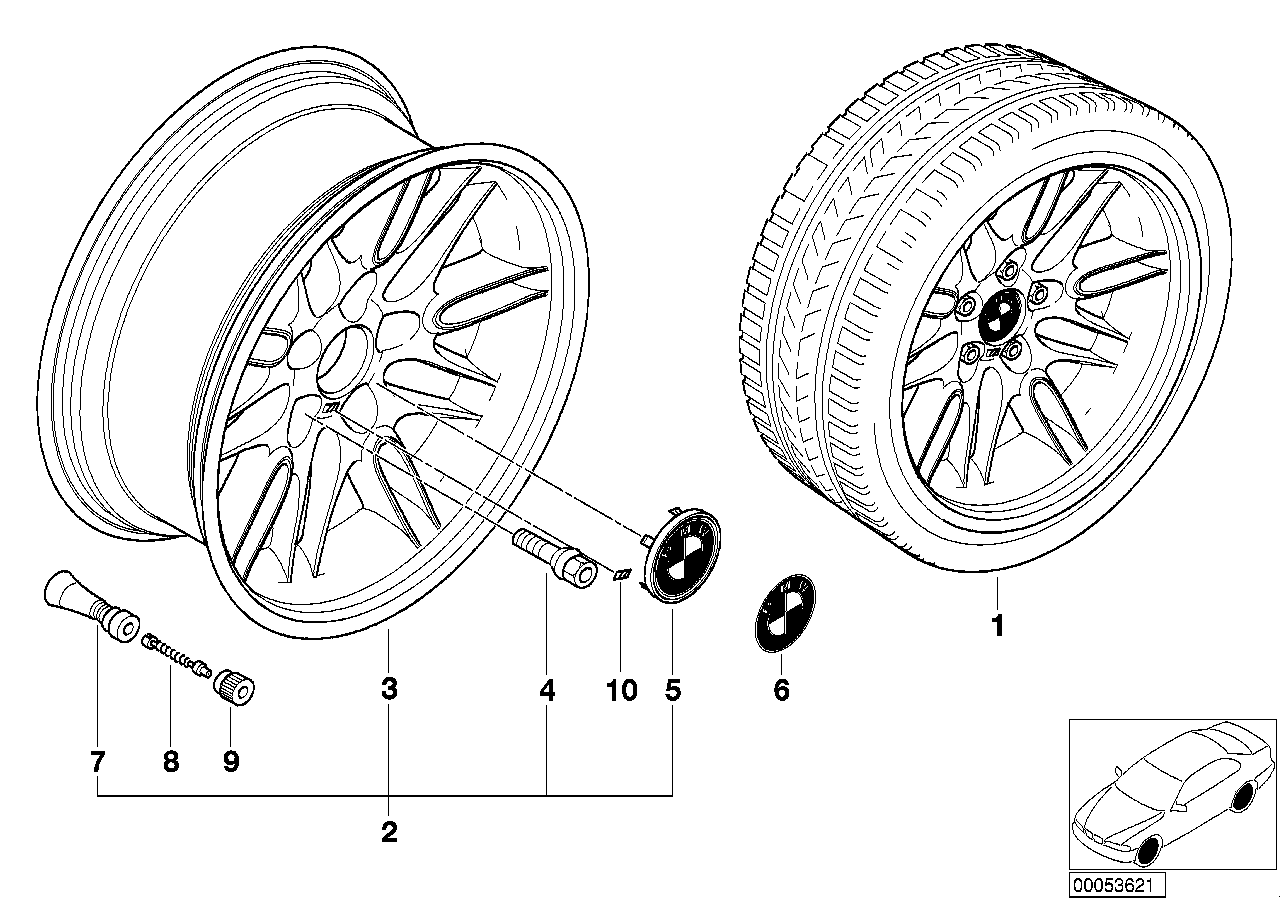 1
3
4
10
5
6
7
8
9
2
00053621