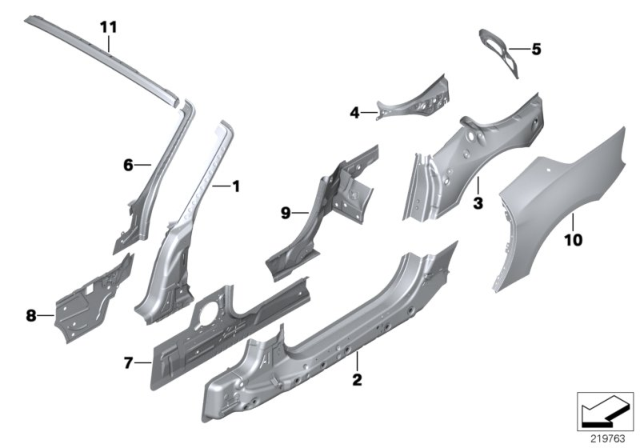 11
5
4
6
1
9
3
10
8
7
2
219763