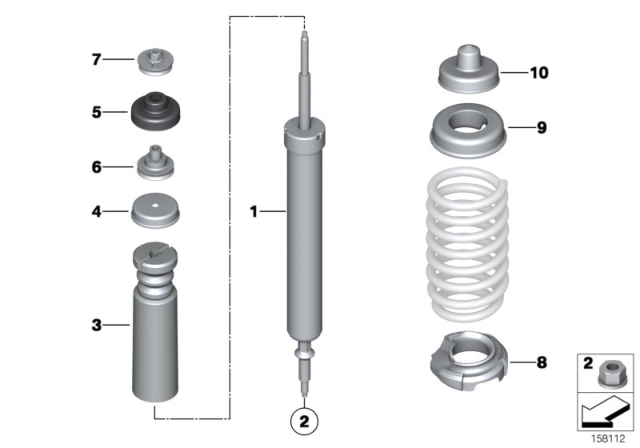 7
5
6
4
3
1
2
10
9
8
2
158112