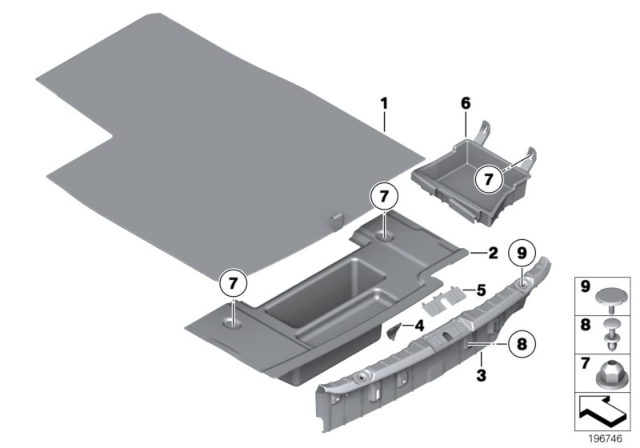 1
6
7
7
2
9
7
5
4
8
3
9
8
7
196746