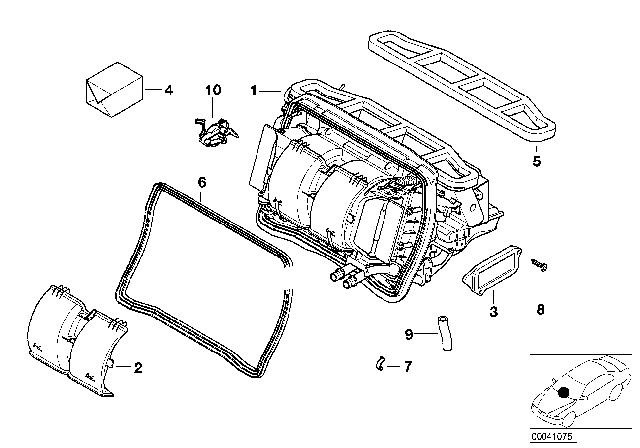 4
10
1
5
6
3
8
9
2
7
C0041075