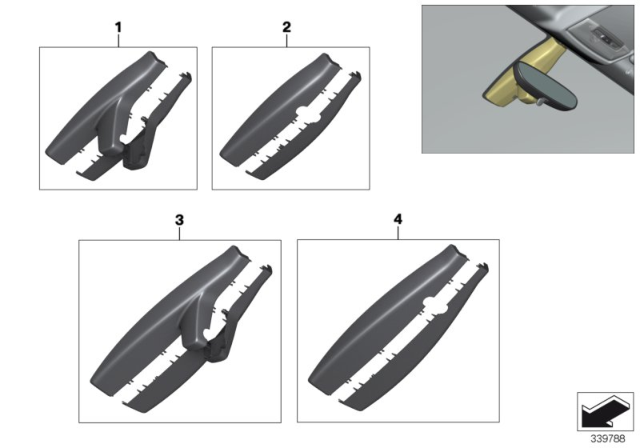 1

2

3

4

339788