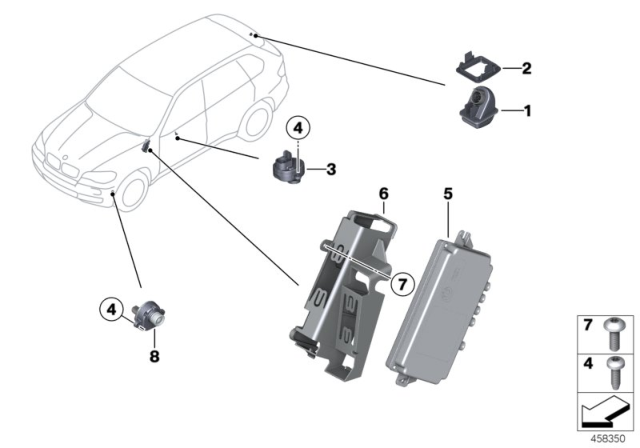 2
1
4
3
6
5
7
4
8
7
4
458350