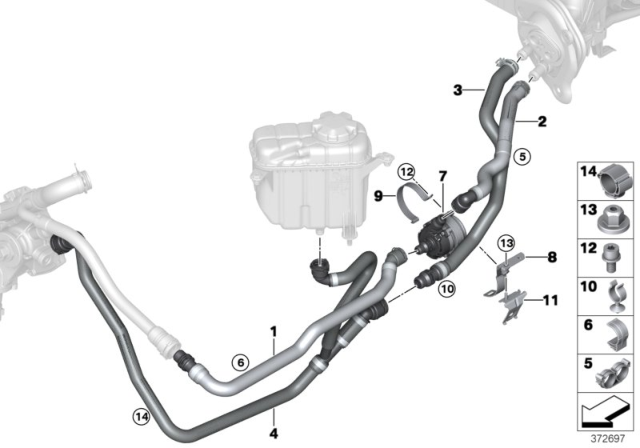 3
2
5
12
7
9
13
8
10
11
1
6
14
4
14
13
12
10
6
5
372697