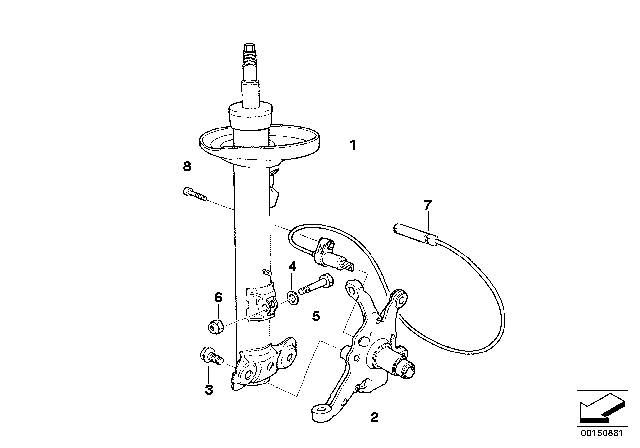 1
8
7
4
6
5
3
2
00150881