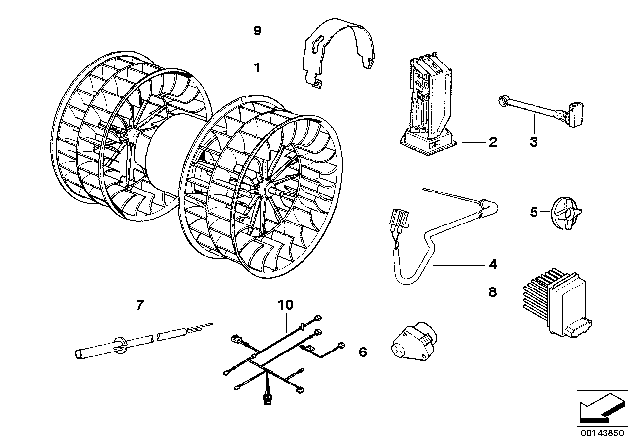 9
1
2
3
5
4
8
7
10
6
00143850