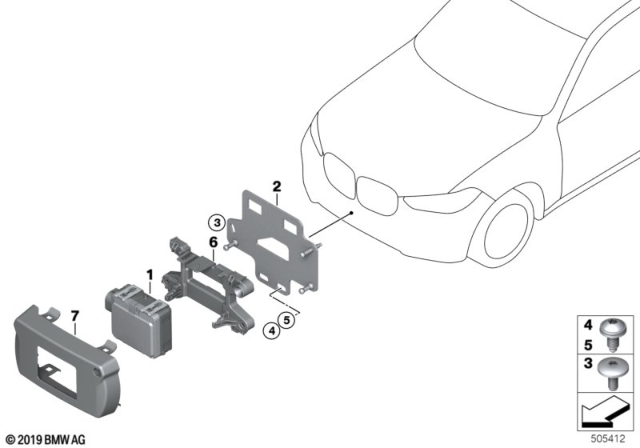 2
3
6
1
7
4
5
4
5
3
© 2019 BMW AG
505412