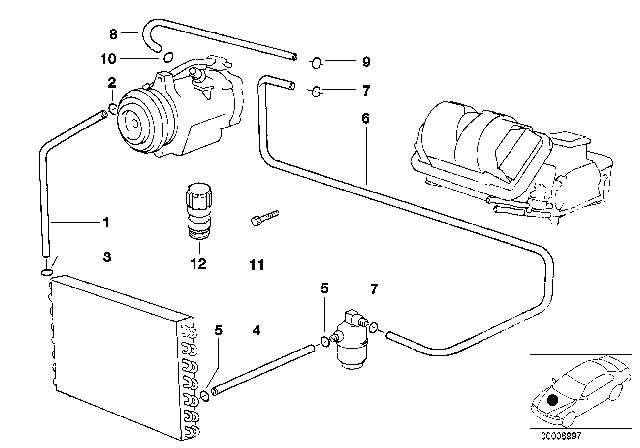 8
10
2
9
7
6
1
3
12
11
5
7
5
4
00008897