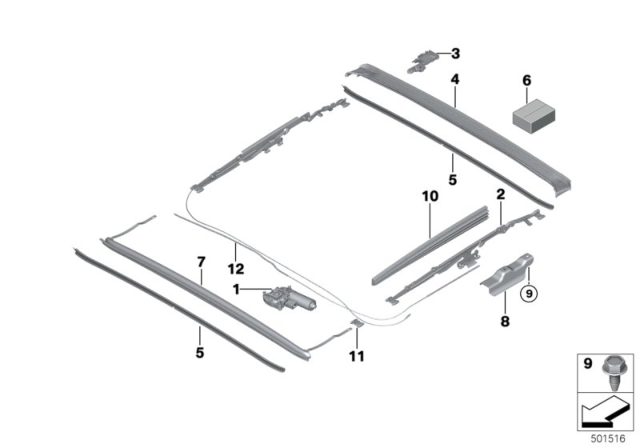 3
4
6
5
10
2
7
12
1
9
8
5
11
9
501516