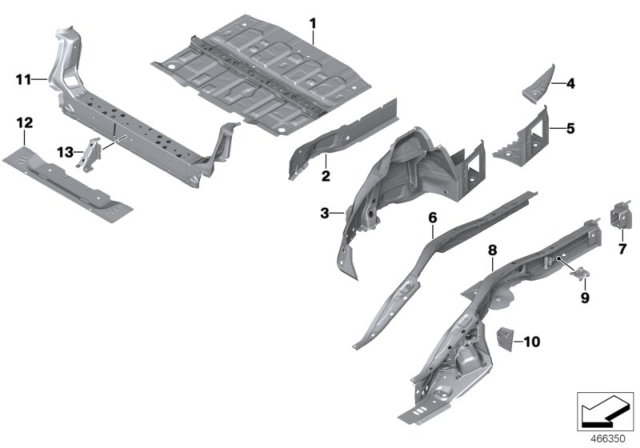 1
11
4
12
5
13
2
3
6
7
8
9
10
466350