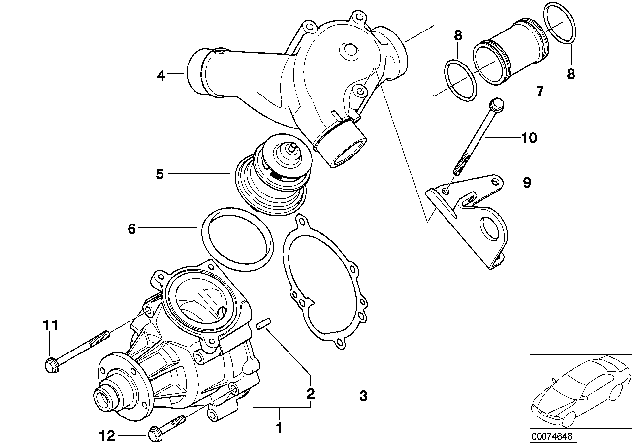 4
8
8
7
10
5
9
6
11
2
3
1
12
C0074848