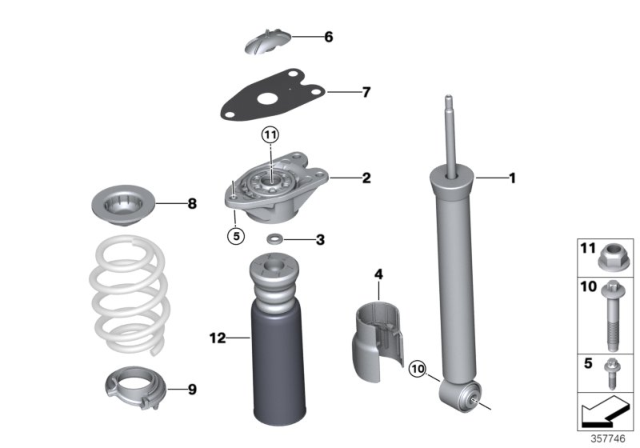 6
7
11
2
1
8
5
3
4
12
10
9
11
10
5
357746