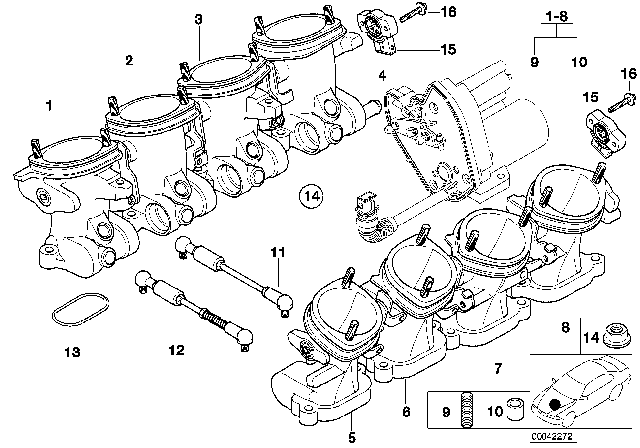 3
16
1-8
2
15
9 10
4
16
1
15
14
11
13
12
8
14
7
9
10
6
5
C0042272