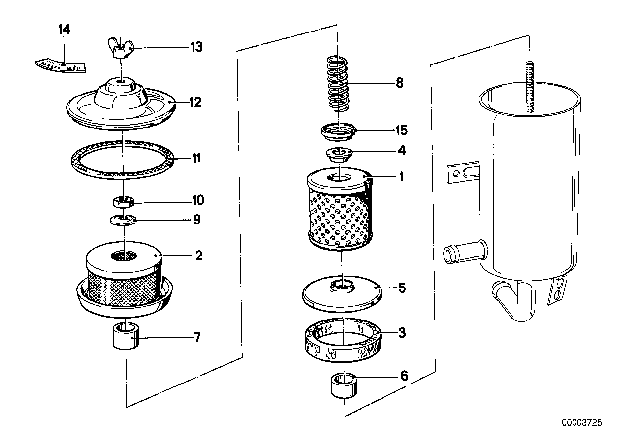 14
13
12
11
10
9
2
7
8
15
4
1
5
3
6
C0003725