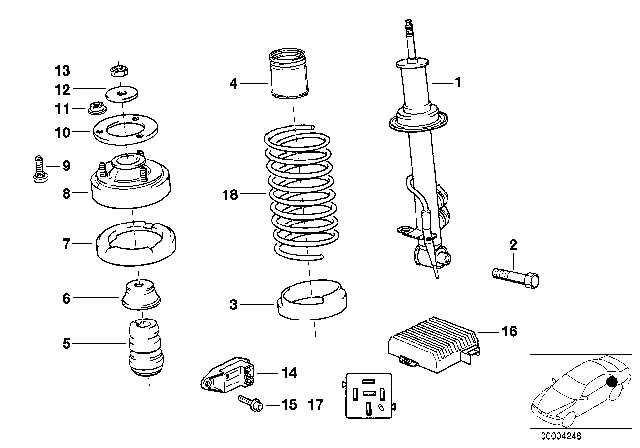 13
12
11
10
9
8
7
6
5
4
18
3
1
2
16
14
15
17
00004248