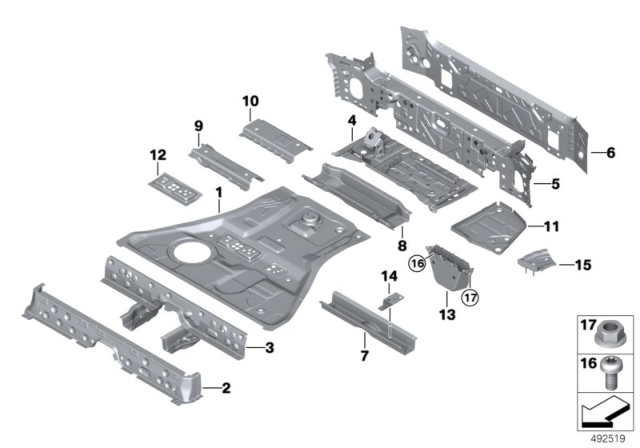 10
9
12
1
4
6
5
11
8
16
15
14
17
13
3
7
2
17
16
492519