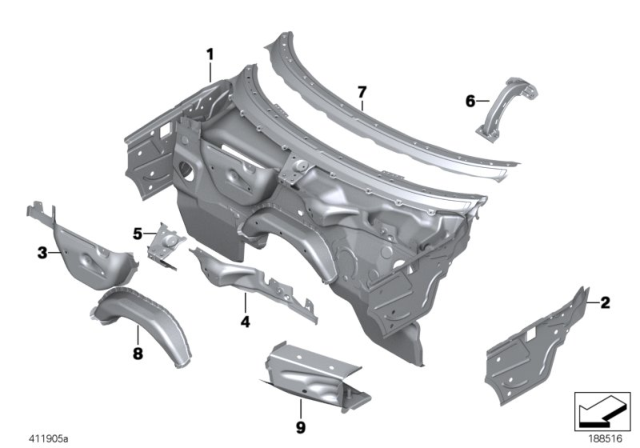 1
7
6
5
3
4
2
8
9
411905a
188516