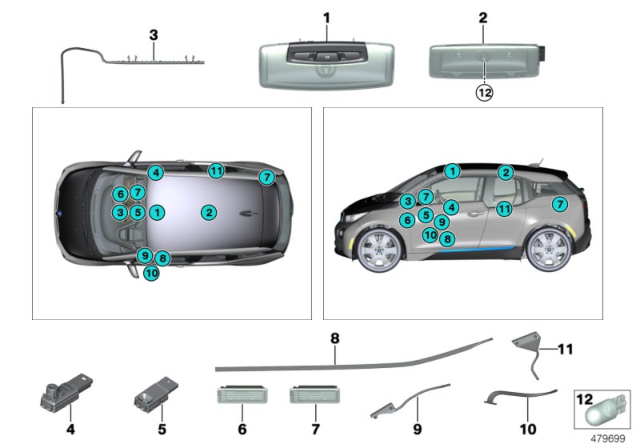 3
1
2
12
4
11
7
6
7
3
5
1
2
9
8
10
1
2
3
7
4
11
7
6
5
9
10
8
8
11
4
5
6
7
9
10
12
479699