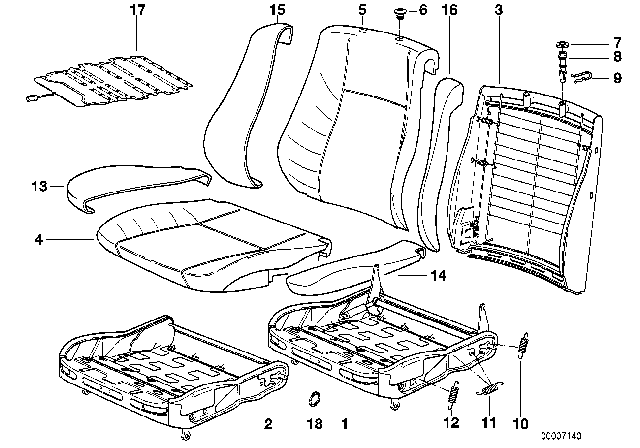 17
15
5
6
16
3
7
8
9
13
4
14
2
18
1
12
11
10
00007140