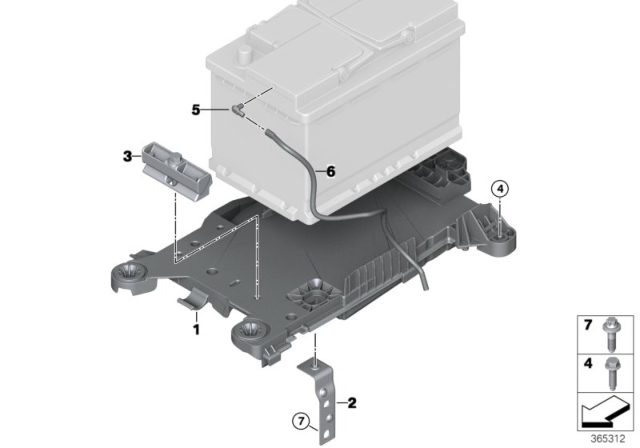 5
3
6
4
1
2
7
7
4
365312