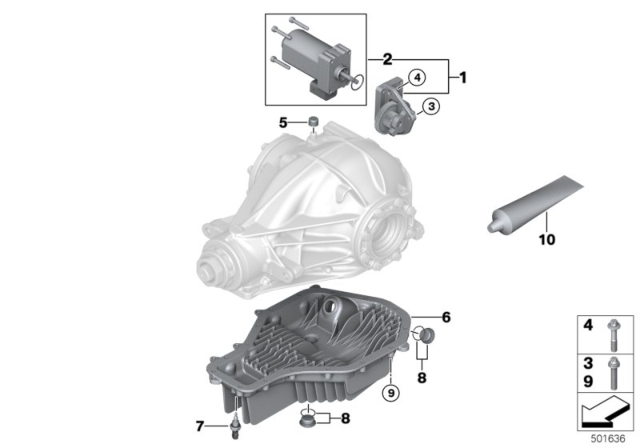 2
1
4
3
5
10
6
8
9
7
8
4
3
9
501636