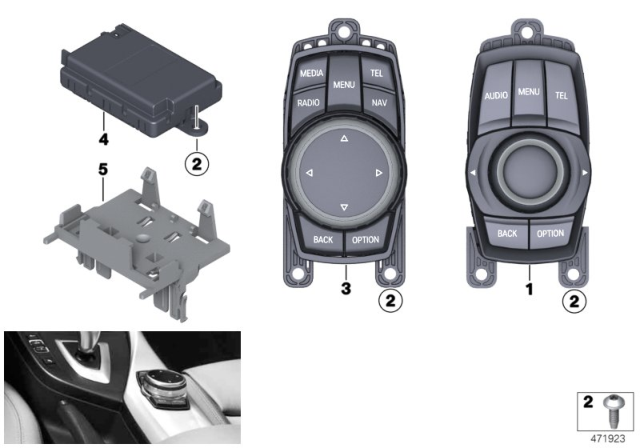 4
2
5
MEDIA
MENU
TEL
RADIO
NAV
BACK
OPTION
3
2
AUDIO
MENU
TEL
BACK
OPTION
1
2
2
471923