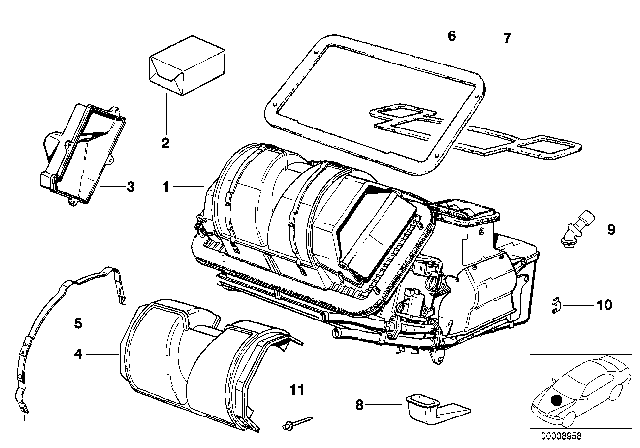 6
7
2
3
1
9
10
5
4
11
8
00008958