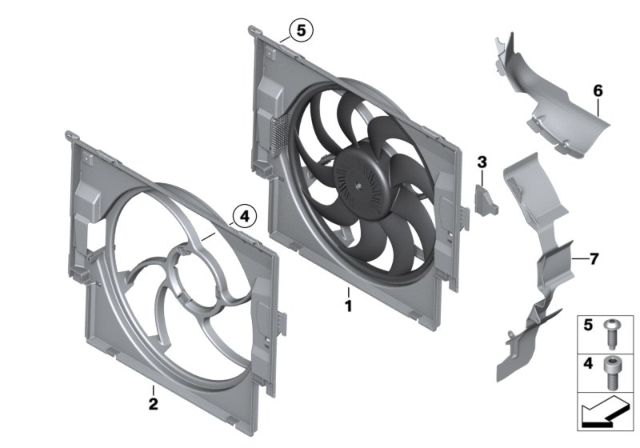 5
6
3
4
7
1
2
5
4