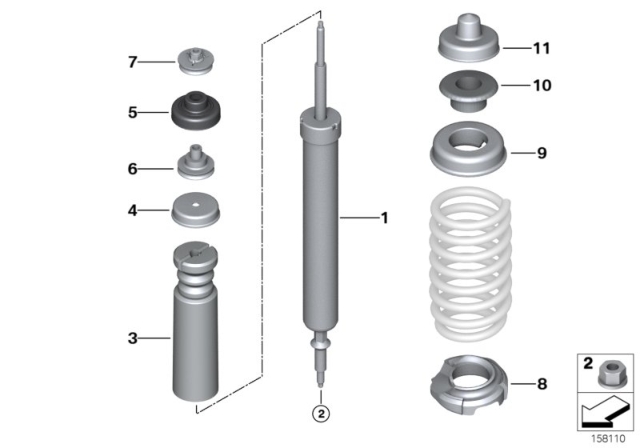 7
5
6
4
3
1
2
11
10
9
8
2
158110