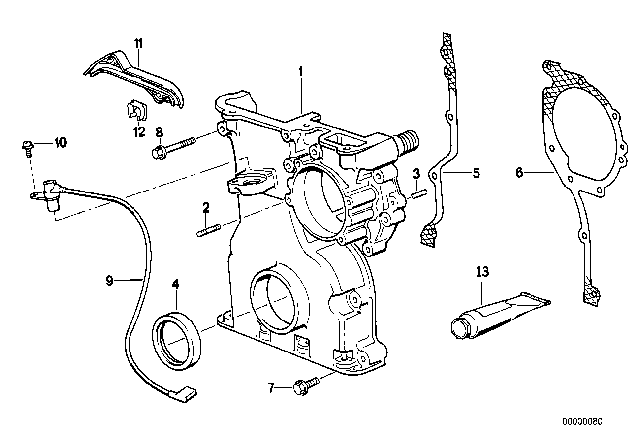 11
1
12
8
10
3
5
6
2
9
4
13
7
0000008C