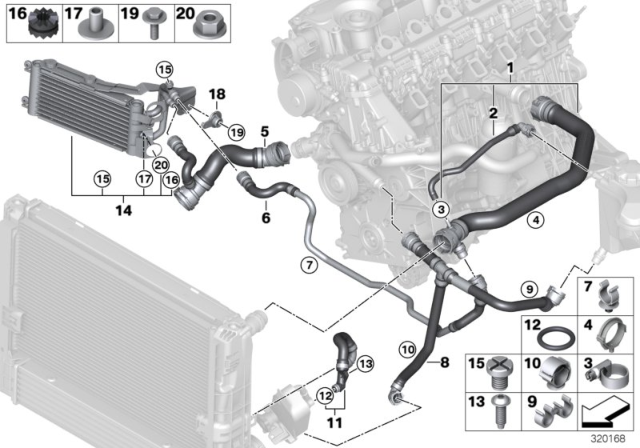 16 17 19 20

15
18
19
5
1
2
20
15
17
16
14
6
3
4
7
9
7
12
4
10
8
15
10
3
13
12
11
13
9
320168