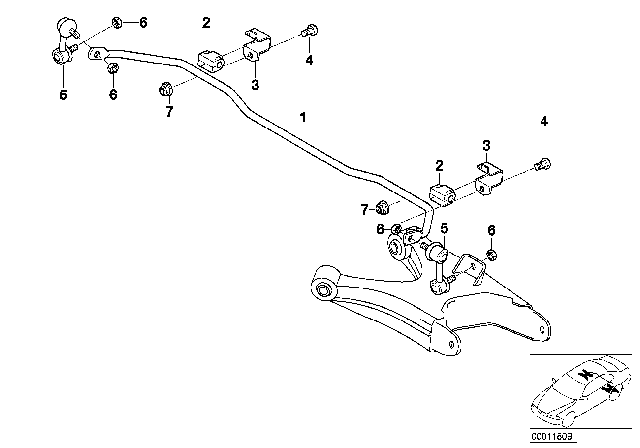 6
2
4
3
5
6
7
1
4
3
2
7
6
5
6
CC011609