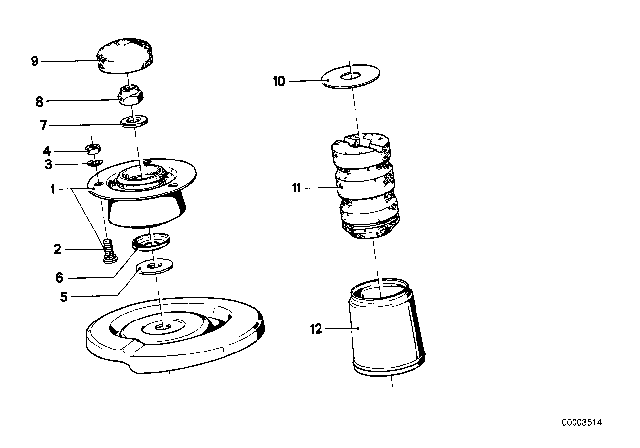 9
8
7
4
3
1
2
6
5
10
11
12
C0003514