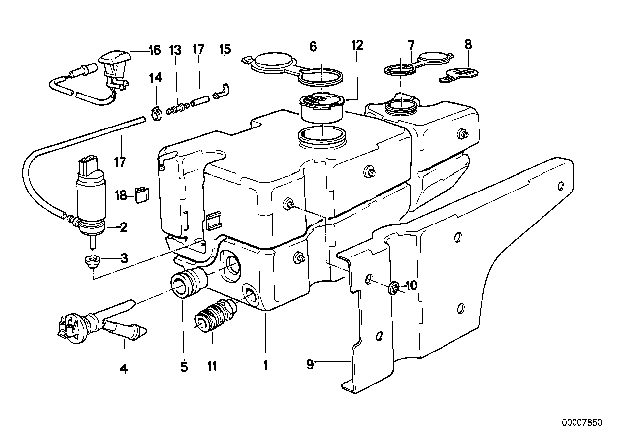 16
13
17
15
6
12
7
8
14
17
18
2
3
10
4
5
11
1
9
00007550