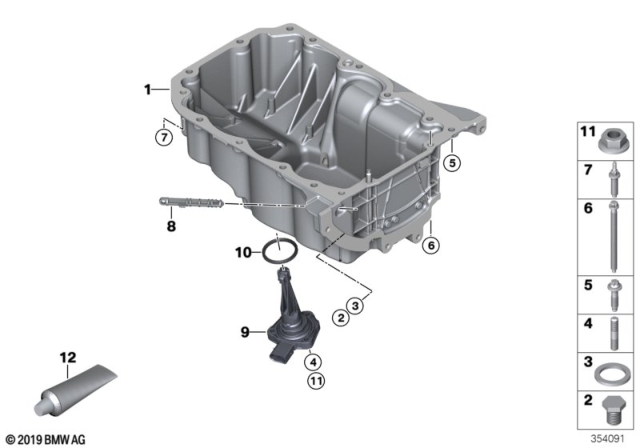 1
7
5
8
6
10
3
2
9
4
11
12
11
7
6
5
4
3
2
© 2019 BMW AG
354091