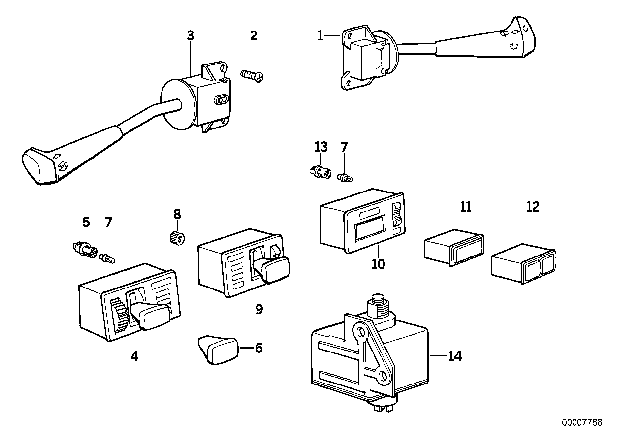 3
2
1
13
7
5
7
8
11
12
10
9
4
6
14
00007758