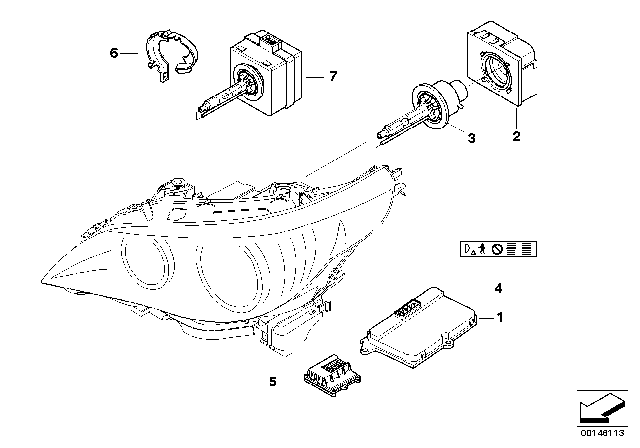 6
7
3
2
4
1
5
00148113