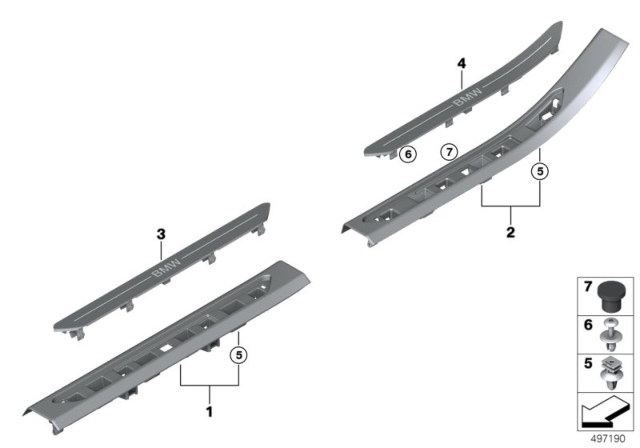 4
BMW
6
7
5
2
3
BMW
5
1
7
6
5
497190