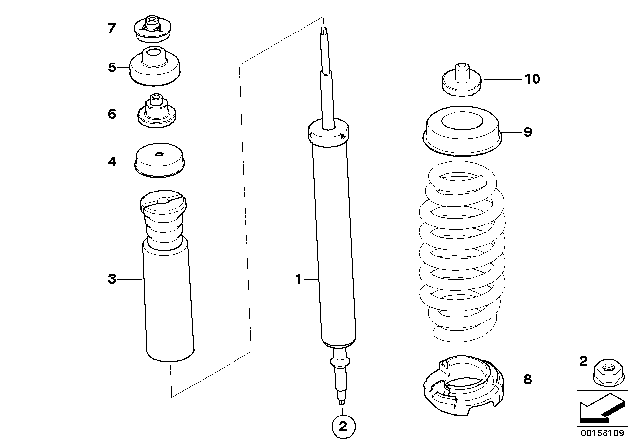 7
5
6
4
3
1
2
10
9
8
2
00158109