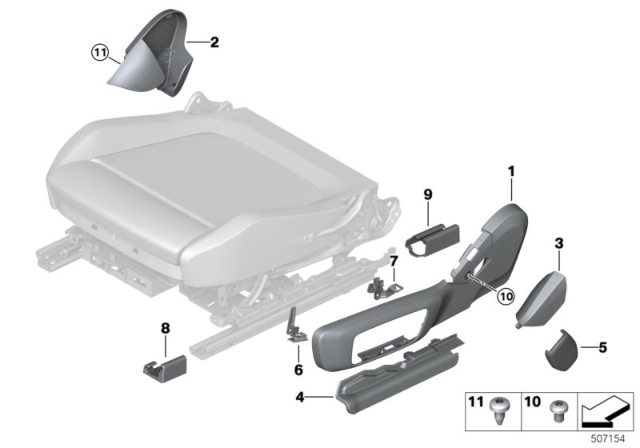 11
2
1
9
3
7
10
8
5
6
4
11
10
507154