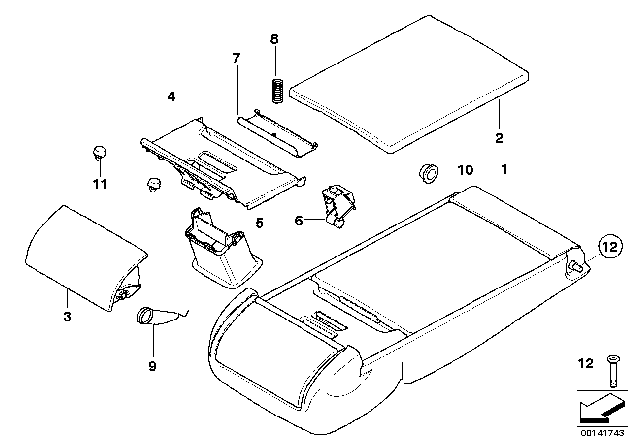 8
7
4
2
11
10
1
5
6
12
3
9
12
00141743